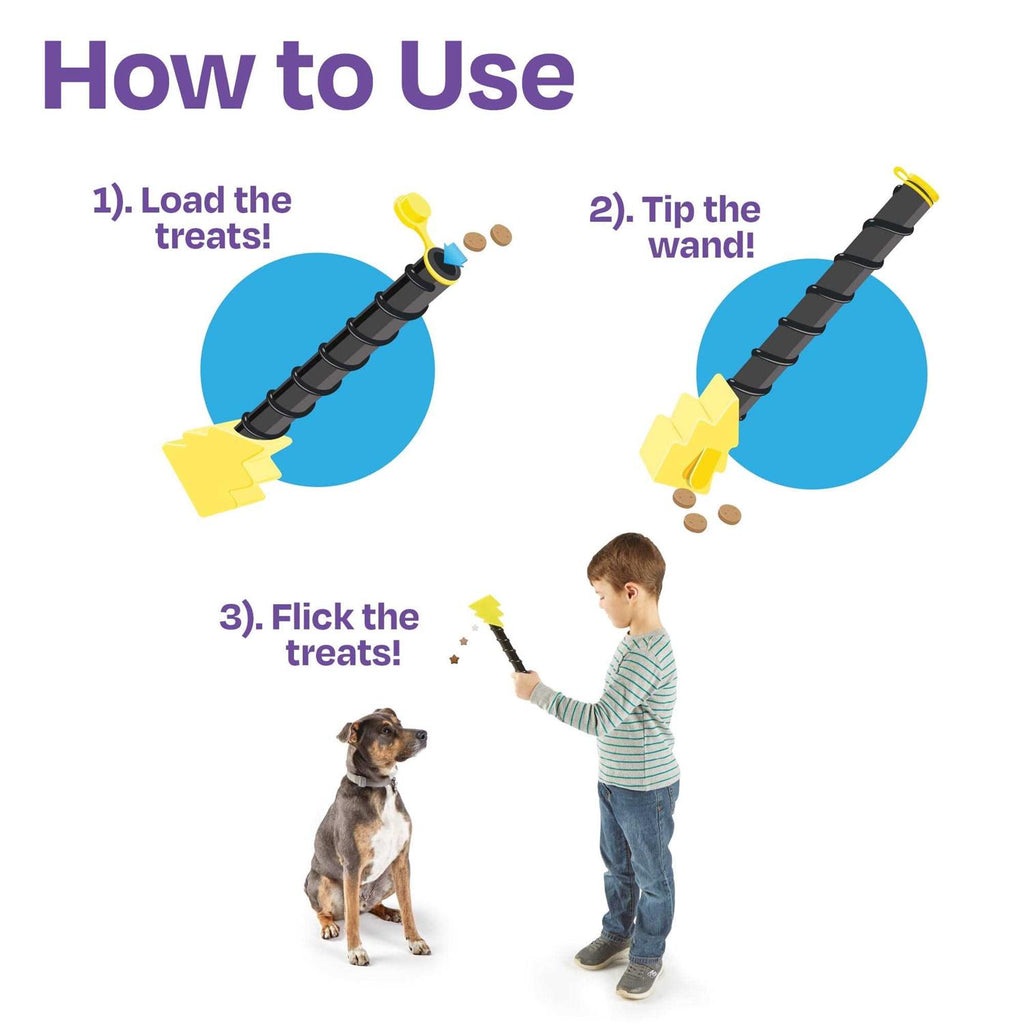 How to Use

1). Load the treats!

2). Tip the wand!

3). Flick the treats!